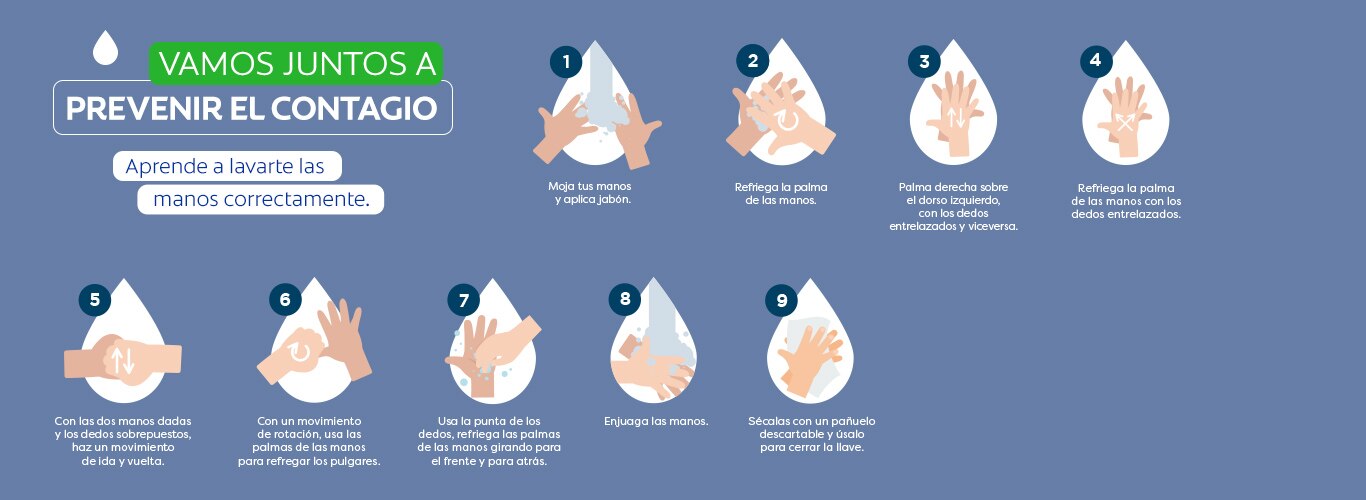 VAMOS JUNTOS A
PREVENIR EL CONTAGIO

Aprende a lavarte las manos correctamente.

1
Moja tus manos y aplica jabón.

2
Refriega la palma de las manos.

3
Palma derecha sobre el dorso izquierdo, con los dedos entrelazados y viceversa.

4
Refriega la palma de las manos con los dedos entrelazados.

5
Con las dos manos dadas y los dedos sobrepuestos, haz un movimiento de ida y vuelta.

6
Con un movimiento de rotación, usa las palmas de las manos para refregar los pulgares.

7
Usa la punta de los dedos, refriega las palmas de las manos girando para el frente y para atrás.

8
Enjuaga las manos.

9
Sécalas con un pañuelo descartable y úsalo para cerrar la llave.