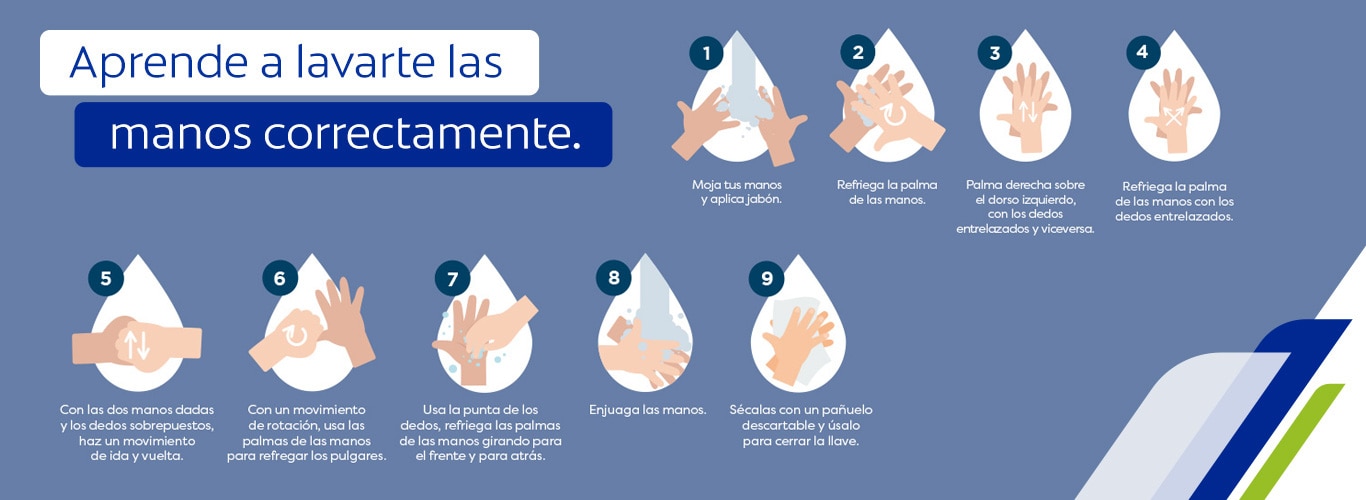 Aprende a lavarte las
manos correctamente.

1
Moja tus manos y aplica jabón.

2
Refriega la palma de las manos.

3
Palma derecha sobre el dorso izquierdo, con los dedos entrelazados y viceversa.

4
Refriega la palma de las manos con los dedos entrelazados.

5
Con las dos manos dadas y los dedos sobrepuestos, haz un movimiento de ida y vuelta.

6
Con un movimiento de rotación, usa las palmas de las manos para refregar los pulgares.

7
Usa la punta de los dedos, refriega las palmas de las manos girando para el frente y para atrás.

8
Enjuaga las manos.

9
Sécalas con un pañuelo descartable y úsalo para cerrar la llave.