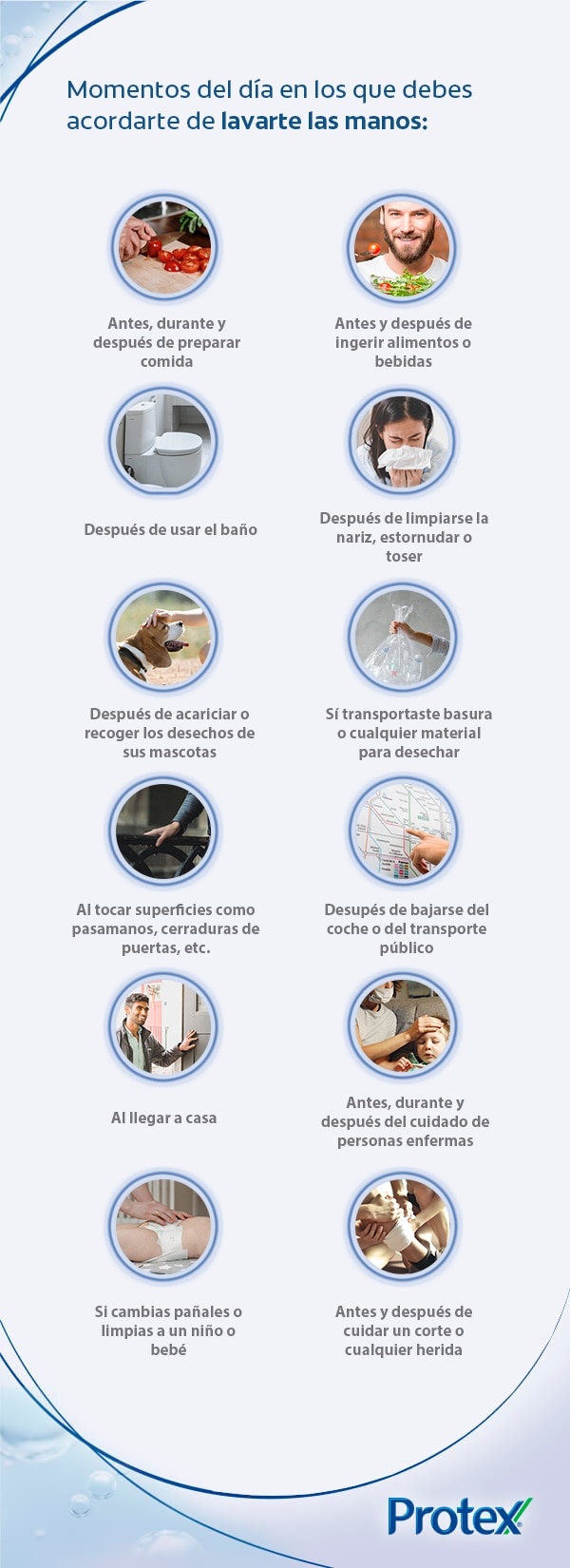 Momentos del día en los que debes acordarte de lavarte las manos:

Antes, durante y después de preparar comida

Antes y después de ingerir alimentos o bebidas

Después de usar el baño

Después de limpiarse la nariz, estornudar o toser

Después de acariciar o recoger los desechos de sus mascotas

Sí transportaste basura o cualquier material para desechar

Al tocar superficies como pasamanos, cerraduras de puertas, etc.

Desupés de bajarse del coche o del transporte público

Al llegar a casa

Antes, durante y después del cuidado de personas enfermas

Si cambias pañales o limpias a un niño o bebé

Antes y después de cuidar un corte o cualquier herida

Protex